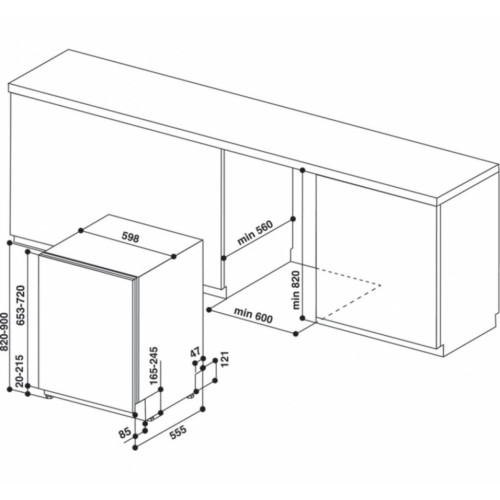 598
min 560
min 820
min 600
820-900
653-720
20-215
165-245
47
121
85
555